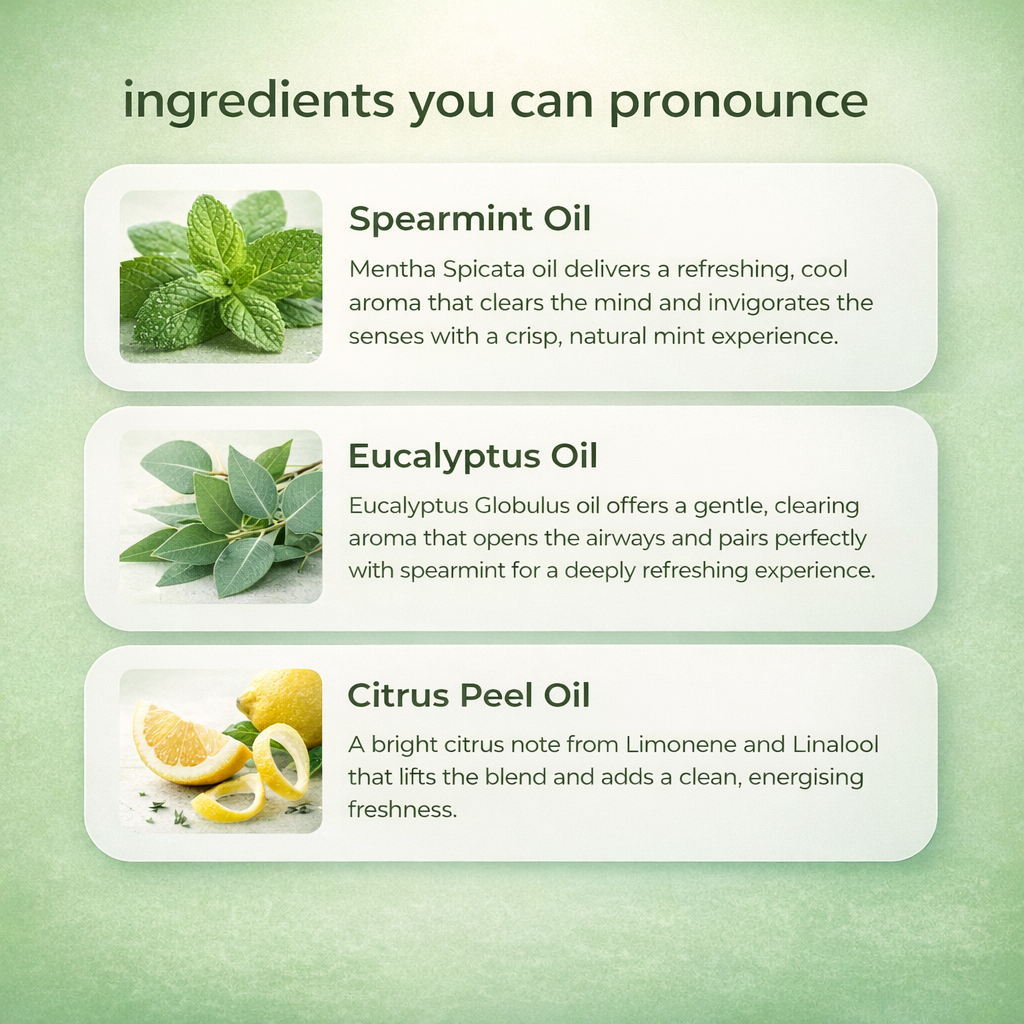 ingredients you can pronounce

Spearmint Oil

Mentha Spicata oil delivers a refreshing, cool aroma that clears the mind and invigorates the senses with a crisp, natural mint experience.

Eucalyptus Oil

Eucalyptus Globulus oil offers a gentle, clearing aroma that opens the airways and pairs perfectly with spearmint for a deeply refreshing experience.

Citrus Peel Oil

A bright citrus note from Limonene and Linalool that lifts the blend and adds a clean, energising freshness.